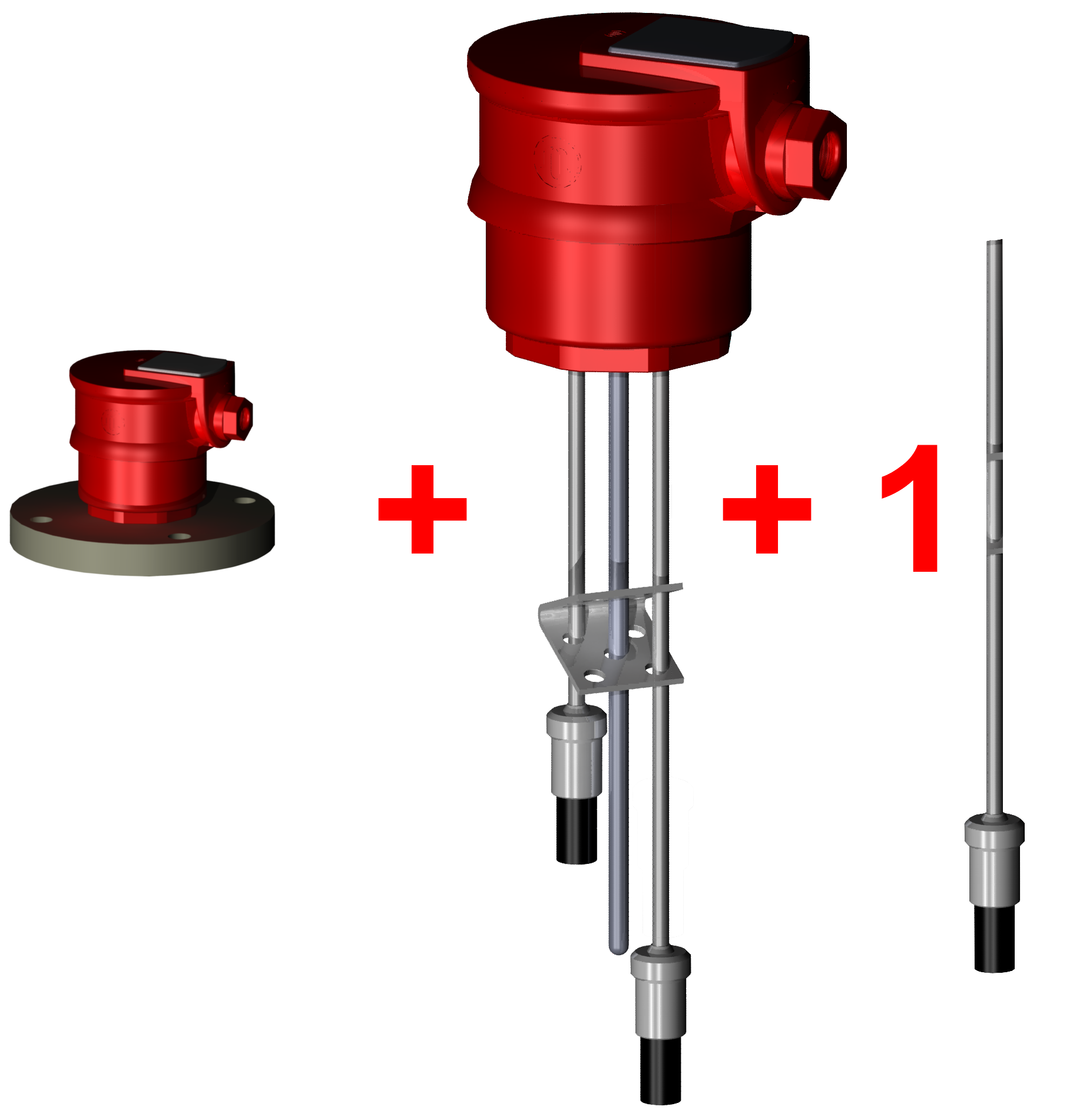 + + 1